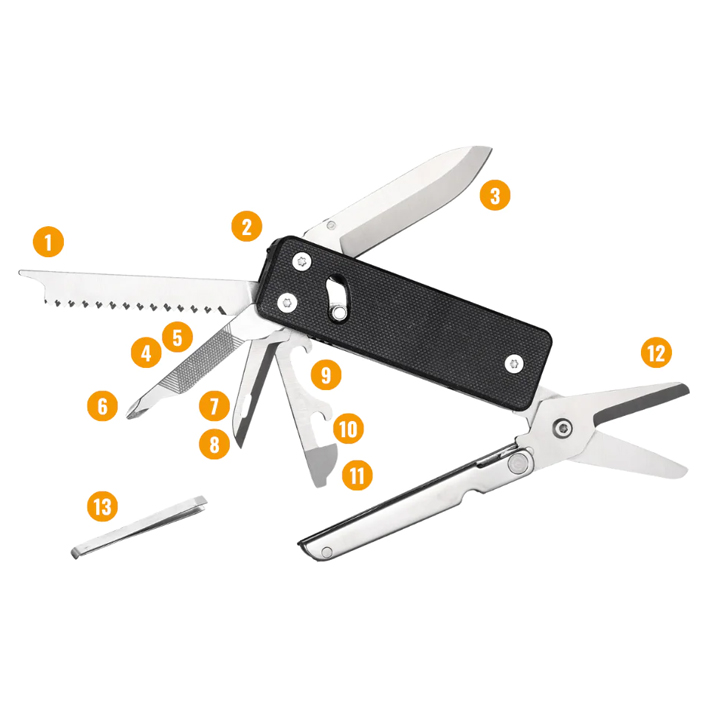 1
2
3
4
5
6
7
8
9
10
11
12
13