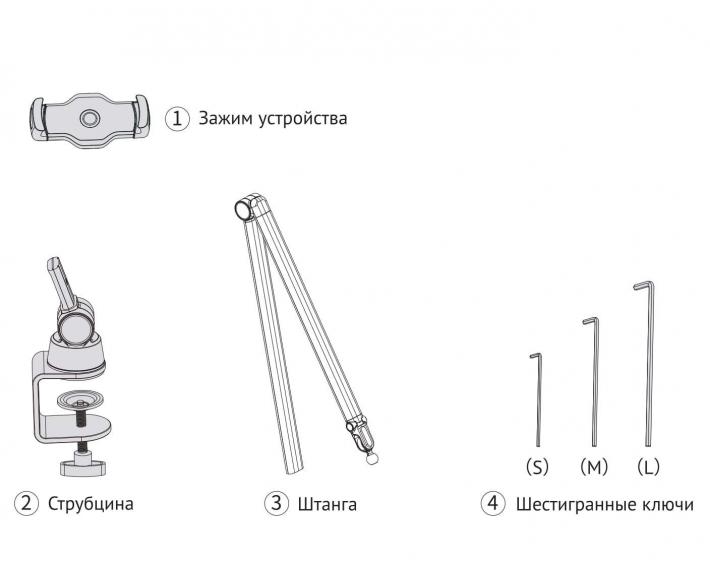 ① Зажим устройства

(S) (M) (L)

② Струбцина

③ Штанга

④ Шестигранные ключи